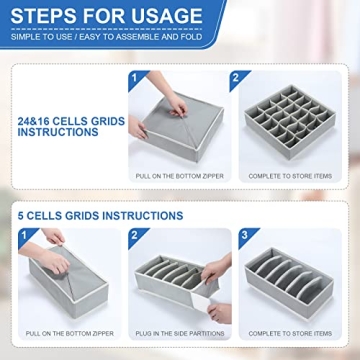 STEPS FOR USAGE
SIMPLE TO USE / EASY TO ASSEMBLE AND FOLD

24&16 CELLS GRIDS INSTRUCTIONS

1
PULL ON THE BOTTOM ZIPPER

2
COMPLETE TO STORE ITEMS

5 CELLS GRIDS INSTRUCTIONS

1
PULL ON THE BOTTOM ZIPPER

2
PLUG IN THE SIDE PARTITIONS

3
COMPLETE TO STORE ITEMS