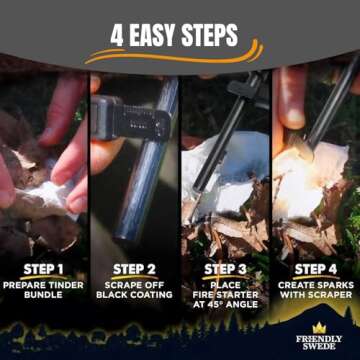 4 EASY STEPS

STEP 1
PREPARE TINDER BUNDLE

STEP 2
SCRAPE OFF BLACK COATING

STEP 3
PLACE FIRE STARTER AT 45° ANGLE

STEP 4
CREATE SPARKS WITH SCRAPER

FRIENDLY SWEDE