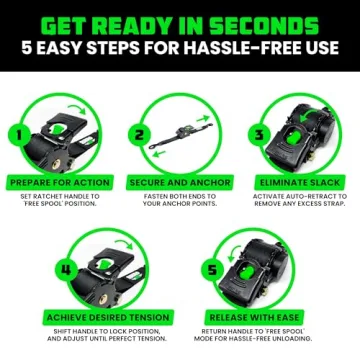 GET READY IN SECONDS
5 EASY STEPS FOR HASSLE-FREE USE

1

PREPARE FOR ACTION

SET RATCHET HANDLE TO 'FREE SPOOL' POSITION.

2

SECURE AND ANCHOR

FASTEN BOTH ENDS TO YOUR ANCHOR POINTS.

3

ELIMINATE SLACK

ACTIVATE AUTO-RETRACT TO REMOVE ANY EXCESS STRAP.

4

ACHIEVE DESIRED TENSION

SHIFT HANDLE TO LOCK POSITION, AND ADJUST UNTIL PERFECT TENSION.

5

RELEASE WITH EASE

RETURN HANDLE TO 'FREE SPOOL' MODE FOR HASSLE-FREE UNLOADING.