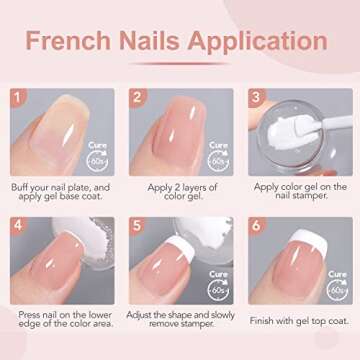 French Nails Application

1
Cure
60s
Buff your nail plate, and apply gel base coat.

2
Cure
60s
Apply 2 layers of color gel.

3
Apply color gel on the nail stamper.

4
Press nail on the lower edge of the color area.

5
Cure
60s
Adjust the shape and slowly remove stamper.

6
Cure
60s
Finish with gel top coat.