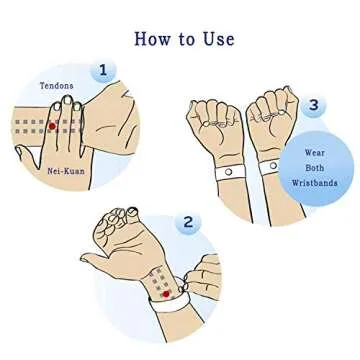 How to Use

1

Tendons

Nei-Kuan

3

Wear
Both
Wristbands

2