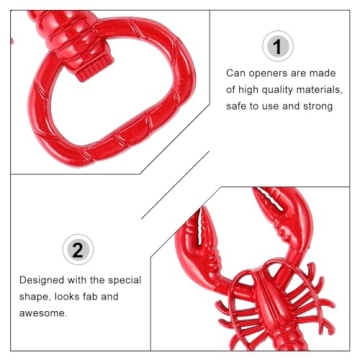 1

Can openers are made of high quality materials, safe to use and strong

2

Designed with the special shape, looks fab and awesome.