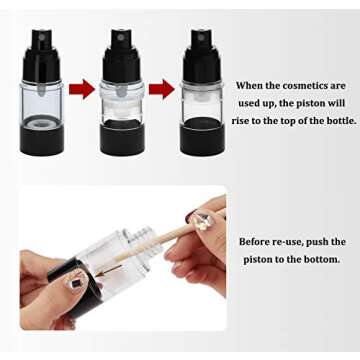 When the cosmetics are used up, the piston will rise to the top of the bottle.

Before re-use, push the piston to the bottom.