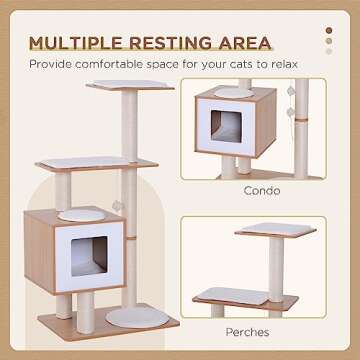 MULTIPLE RESTING AREA
Provide comfortable space for your cats to relax

Condo

Perches