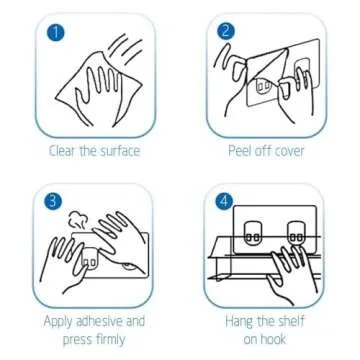 1

Clear the surface

2

Peel off cover

3

Apply adhesive and press firmly

4

Hang the shelf on hook