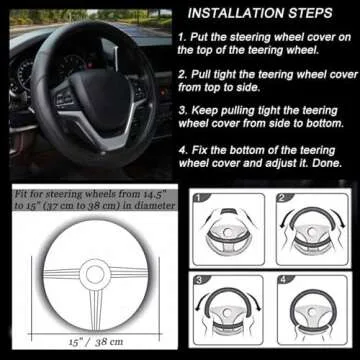 INSTALLATION STEPS

1. Put the steering wheel cover on the top of the teering wheel.

2. Pull tight the teering wheel cover from top to side.

3. Keep pulling tight the teering wheel cover from side to bottom.

4. Fix the bottom of the teering wheel cover and adjust it. Done.

Fit for steering wheels from 14.5" to 15" (37 cm to 38 cm) in diameter

15" / 38 cm

1

2

3

4