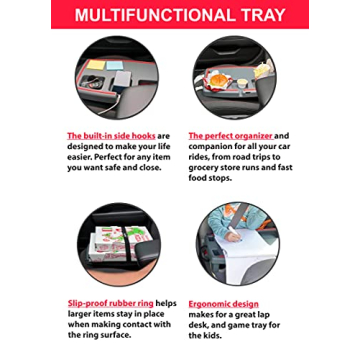 MULTIFUNCTIONAL TRAY

The built-in side hooks are designed to make your life easier. Perfect for any item you want safe and close.

The perfect organizer and companion for all your car rides, from road trips to grocery store runs and fast food stops.

Slip-proof rubber ring helps larger items stay in place when making contact with the ring surface.

Ergonomic design makes for a great lap desk, and game tray for the kids.