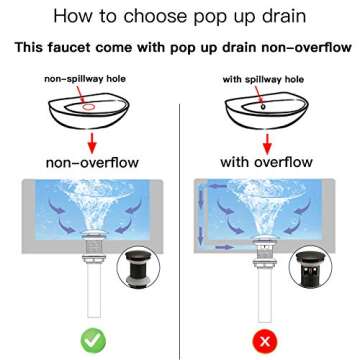 How to choose pop up drain

This faucet come with pop up drain non-overflow

non-spillway hole

non-overflow

with spillway hole

with overflow