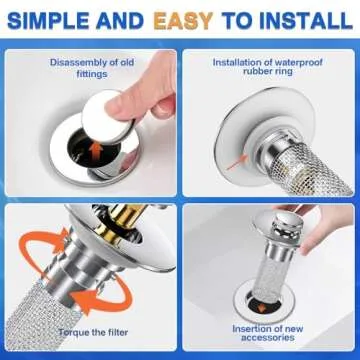 SIMPLE AND EASY TO INSTALL

Disassembly of old fittings

Installation of waterproof rubber ring

Torque the filter

Insertion of new accessories