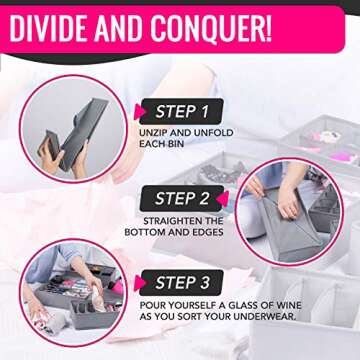 DIVIDE AND CONQUER!

STEP 1

UNZIP AND UNFOLD EACH BIN

STEP 2

STRAIGHTEN THE BOTTOM AND EDGES

STEP 3

POUR YOURSELF A GLASS OF WINE AS YOU SORT YOUR UNDERWEAR.