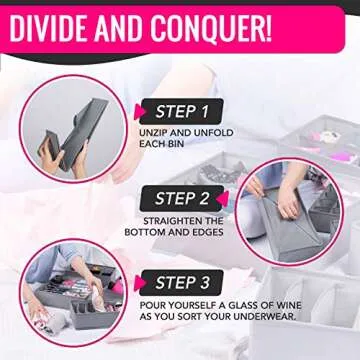 DIVIDE AND CONQUER!

STEP 1

UNZIP AND UNFOLD EACH BIN

STEP 2

STRAIGHTEN THE BOTTOM AND EDGES

STEP 3

POUR YOURSELF A GLASS OF WINE AS YOU SORT YOUR UNDERWEAR.