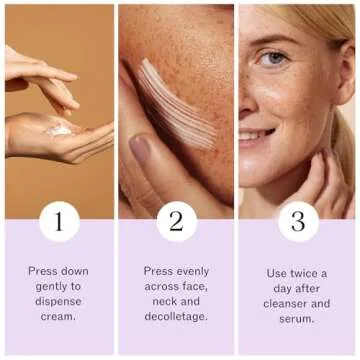 1

Press down gently to dispense cream.

2

Press evenly across face, neck and decolletage.

3

Use twice a day after cleanser and serum.