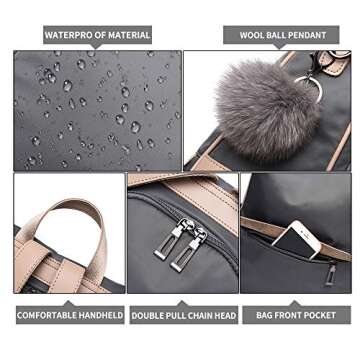 WATERPRO OF MATERIAL

WOOL BALL PENDANT

COMFORTABLE HANDHELD

DOUBLE PULL CHAIN HEAD

BAG FRONT POCKET