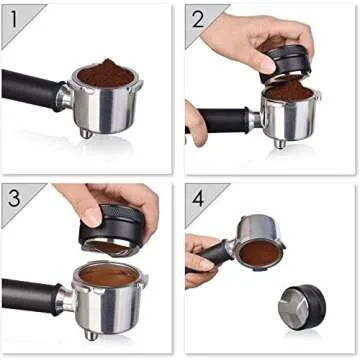 1

2

3

4