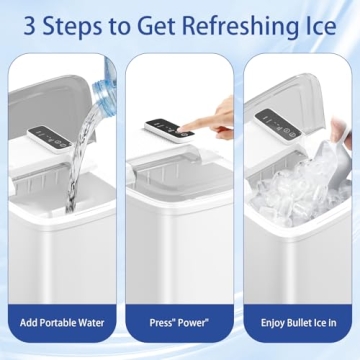 3 Steps to Get Refreshing Ice

Add Portable Water

Press" Power"

Enjoy Bullet Ice in