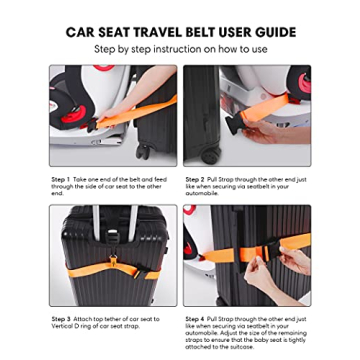 CAR SEAT TRAVEL BELT USER GUIDE

Step by step instruction on how to use

Step 1 Take one end of the belt and feed through the side of car seat to the other end.

Step 2 Pull Strap through the other end just like when securing via seatbelt in your automobile.

Step 3 Attach top tether of car seat to Vertical D ring of car seat strap.

Step 4 Pull Strap through the other end just like when securing via seatbelt in your automobile. Adjust the size of the remaining straps to ensure that the baby seat is tightly attached to the suitcase.