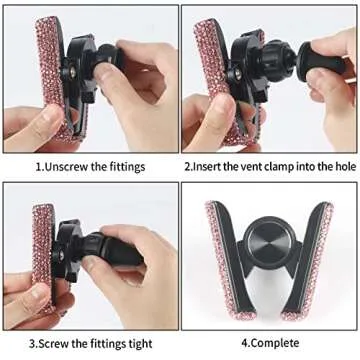 1.Unscrew the fittings

2.Insert the vent clamp into the hole

3.Screw the fittings tight

4.Complete