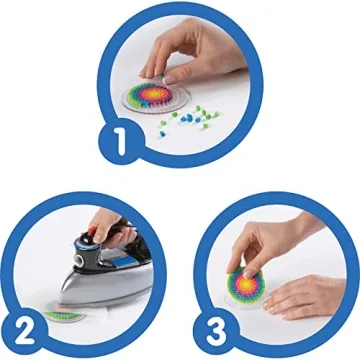 1

2

3