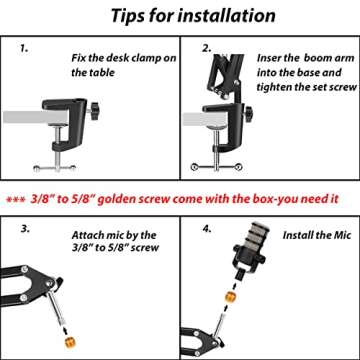 Tips for installation

1.

Fix the desk clamp on the table

2.

Inser the boom arm into the base and tighten the set screw

*** 3/8" to 5/8" golden screw come with the box-you need it

3.

Attach mic by the 3/8" to 5/8" screw

4.

Install the Mic