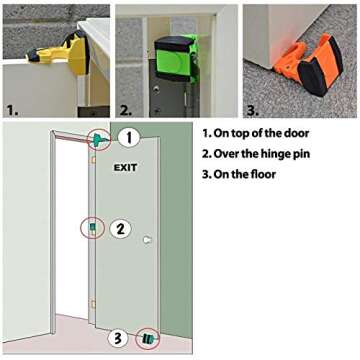 1.

2.

3.

1

EXIT

2

3

1. On top of the door
2. Over the hinge pin
3. On the floor