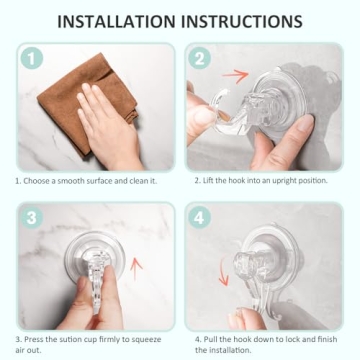 INSTALLATION INSTRUCTIONS

1

1. Choose a smooth surface and clean it.

2

2. Lift the hook into an upright position.

3

3. Press the sution cup firmly to squeeze air out.

4

4. Pull the hook down to lock and finish the installation.