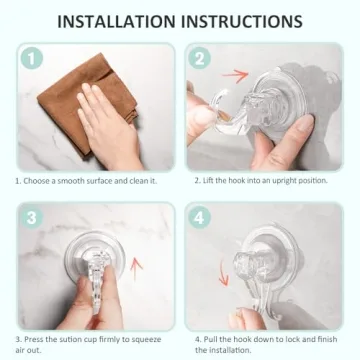 INSTALLATION INSTRUCTIONS

1

1. Choose a smooth surface and clean it.

2

2. Lift the hook into an upright position.

3

3. Press the sution cup firmly to squeeze air out.

4

4. Pull the hook down to lock and finish the installation.