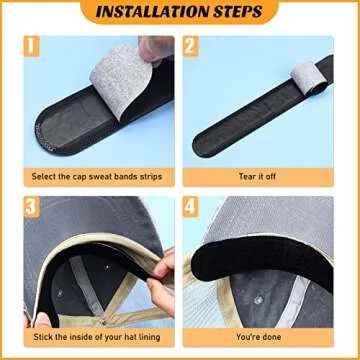 INSTALLATION STEPS

1

Select the cap sweat bands strips

2

Tear it off

3

Stick the inside of your hat lining

4

You're done