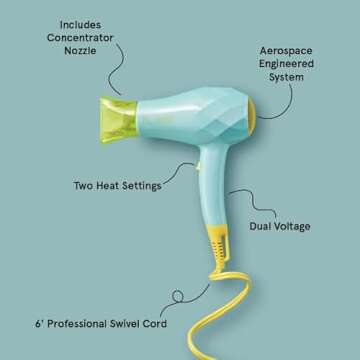 Includes Concentrator Nozzle

Aerospace Engineered System

Two Heat Settings

Dual Voltage

6' Professional Swivel Cord