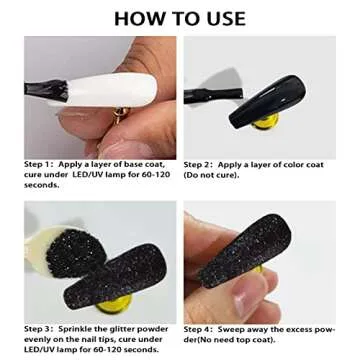 HOW TO USE

Step 1: Apply a layer of base coat, cure under LED/UV lamp for 60-120 seconds.

Step 2: Apply a layer of color coat (Do not cure).

Step 3: Sprinkle the glitter powder evenly on the nail tips, cure under LED/UV lamp for 60-120 seconds.

Step 4: Sweep away the excess powder(No need top coat).