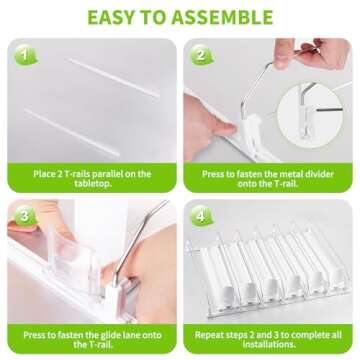 EASY TO ASSEMBLE

1

Place 2 T-rails parallel on the tabletop.

2

Press to fasten the metal divider onto the T-rail.

3

Press to fasten the glide lane onto the T-rail.

4

Repeat steps 2 and 3 to complete all installations.