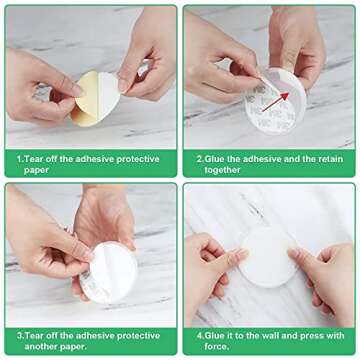 1.Tear off the adhesive protective paper

2.Glue the adhesive and the retain together

3.Tear off the adhesive protective another paper.

4.Glue it to the wall and press with force.