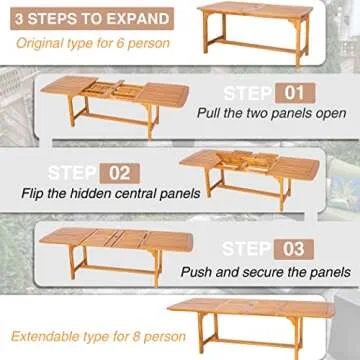 3 STEPS TO EXPAND

Original type for 6 person

STEP 01

Pull the two panels open

STEP 02

Flip the hidden central panels

STEP 03

Push and secure the panels

Extendable type for 8 person