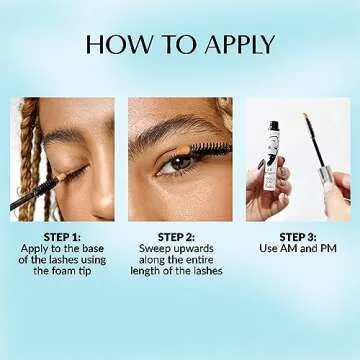 HOW TO APPLY

STEP 1:
Apply to the base of the lashes using the foam tip

STEP 2:
Sweep upwards along the entire length of the lashes

STEP 3:
Use AM and PM