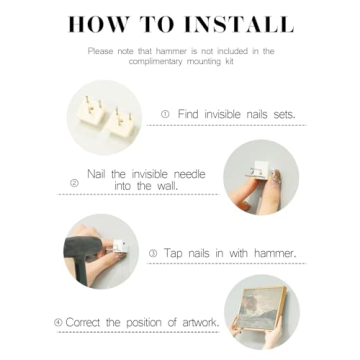 HOW TO INSTALL

Please note that hammer is not included in the complimentary mounting kit

① Find invisible nails sets.

② Nail the invisible needle into the wall.

③ Tap nails in with hammer.

④ Correct the position of artwork.