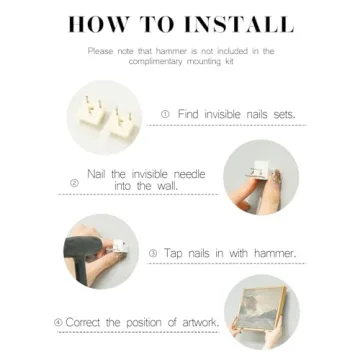 HOW TO INSTALL

Please note that hammer is not included in the complimentary mounting kit

① Find invisible nails sets.

② Nail the invisible needle into the wall.

③ Tap nails in with hammer.

④ Correct the position of artwork.