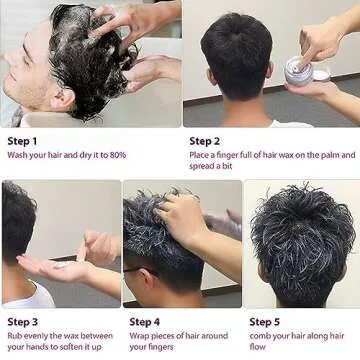 Step 1
Wash your hair and dry it to 80%

Step 2
Place a finger full of hair wax on the palm and spread a bit

Step 3
Rub evenly the wax between your hands to soften it up

Step 4
Wrap pieces of hair around your fingers

Step 5
comb your hair along hair flow