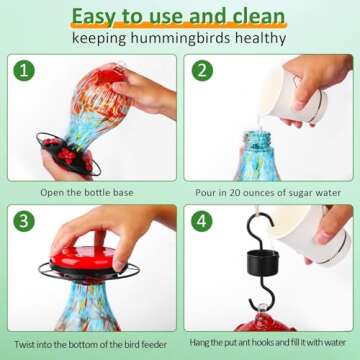 Easy to use and clean
keeping hummingbirds healthy

1

Open the bottle base

2

Pour in 20 ounces of sugar water

3

Twist into the bottom of the bird feeder

4

Hang the put ant hooks and fill it with water