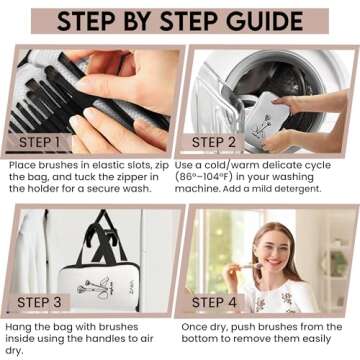 STEP BY STEP GUIDE

STEP 1

Place brushes in elastic slots, zip the bag, and tuck the zipper in the holder for a secure wash.

STEP 2

Use a cold/warm delicate cycle (86º–104ºF) in your washing machine. Add a mild detergent.

STEP 3

Hang the bag with brushes inside using the handles to air dry.

STEP 4

Once dry, push brushes from the bottom to remove them easily