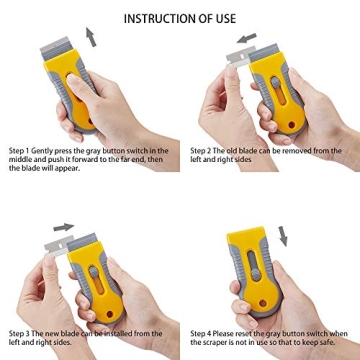 INSTRUCTION OF USE

Step 1 Gently press the gray button switch in the middle and push it forward to the far end, then the blade will appear.

Step 2 The old blade can be removed from the left and right sides

Step 3 The new blade can be installed from the left and right sides.

Step 4 Please reset the gray button switch when the scraper is not in use so that to keep safe.