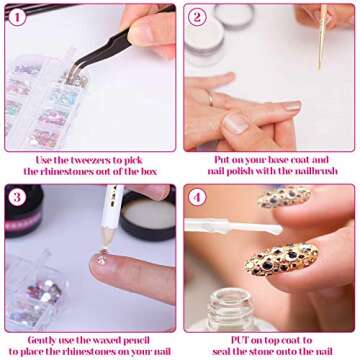 1

Use the tweezers to pick the rhinestones out of the box

2

Put on your base coat and nail polish with the nailbrush

3

Gently use the waxed pencil to place the rhinestones on your nail

4

PUT on top coat to seal the stone onto the nail