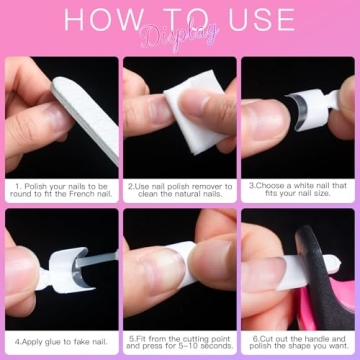 HOW TO USE

Display

1. Polish your nails to be round to fit the French nail.

2.Use nail polish remover to clean the natural nails.

3.Choose a white nail that fits your nail size.

4.Apply glue to fake nail.

5.Fit from the cutting point and press for 5-10 seconds.

6.Cut out the handle and polish the shape you want.