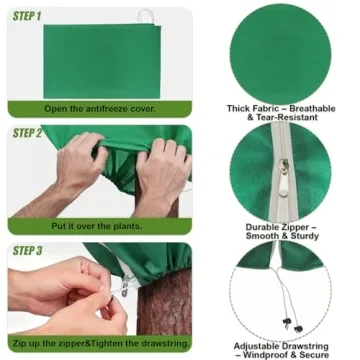 STEP 1

Open the antifreeze cover.

STEP 2

Put it over the plants.

STEP 3

Zip up the zipper&Tighten the drawstring.

Thick Fabric – Breathable & Tear-Resistant

Durable Zipper – Smooth & Sturdy

Adjustable Drawstring – Windproof & Secure