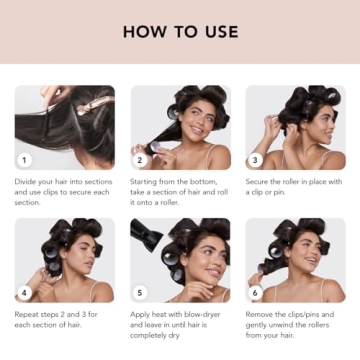 HOW TO USE

1

Divide your hair into sections and use clips to secure each section.

2

Starting from the bottom, take a section of hair and roll it onto a roller.

3

Secure the roller in place with a clip or pin.

4

Repeat steps 2 and 3 for each section of hair.

5

Apply heat with blow-dryer and leave in until hair is completely dry

6

Remove the clips/pins and gently unwind the rollers from your hair.