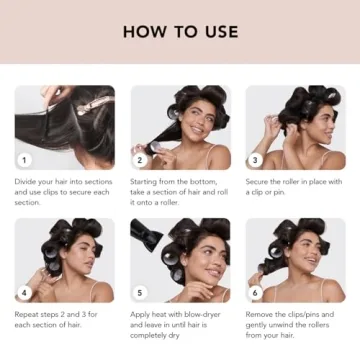 HOW TO USE

1

Divide your hair into sections and use clips to secure each section.

2

Starting from the bottom, take a section of hair and roll it onto a roller.

3

Secure the roller in place with a clip or pin.

4

Repeat steps 2 and 3 for each section of hair.

5

Apply heat with blow-dryer and leave in until hair is completely dry

6

Remove the clips/pins and gently unwind the rollers from your hair.