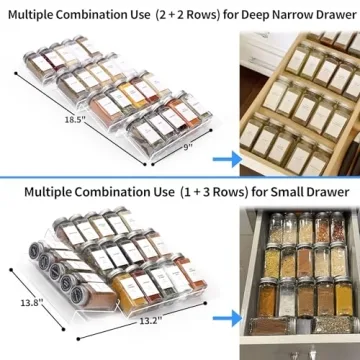 Multiple Combination Use (2 + 2 Rows) for Deep Narrow Drawer

18.5"

9"

Multiple Combination Use (1 + 3 Rows) for Small Drawer

13.8"

13.2"