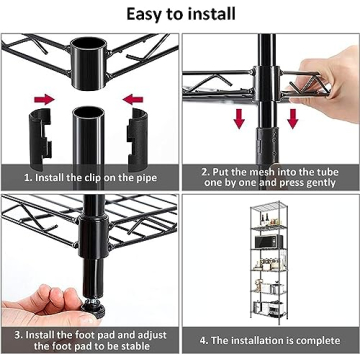 Easy to install

1. Install the clip on the pipe

2. Put the mesh into the tube one by one and press gently

3. Install the foot pad and adjust the foot pad to be stable

4. The installation is complete