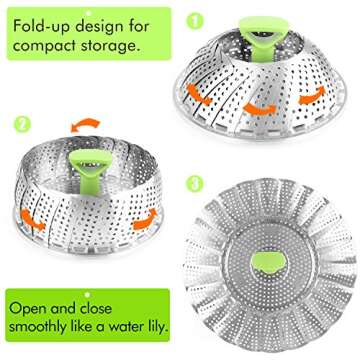 Fold-up design for compact storage.

1

2

3

Open and close smoothly like a water lily.