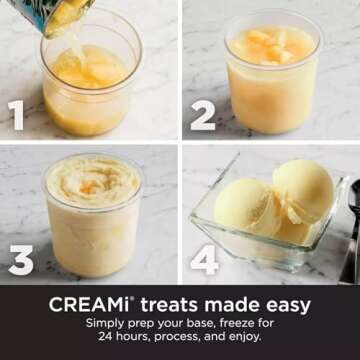 1

2

3

4

CREAMi® treats made easy
Simply prep your base, freeze for 24 hours, process, and enjoy.