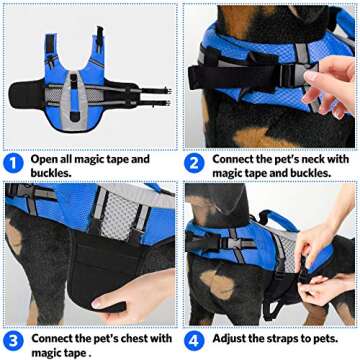 1 Open all magic tape and buckles.

2 Connect the pet's neck with magic tape and buckles.

3 Connect the pet's chest with magic tape .

4 Adjust the straps to pets.