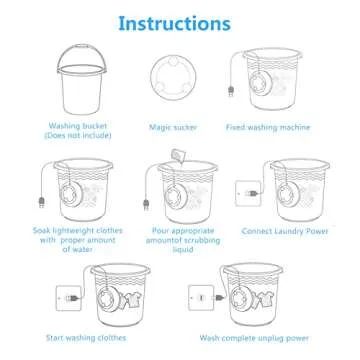 Instructions

Washing bucket
(Does not include)

Magic sucker

Fixed washing machine

Soak lightweight clothes with proper amount of water

Pour appropriate amountof scrubbing liquid

Connect Laundry Power

Start washing clothes

Wash complete unplug power